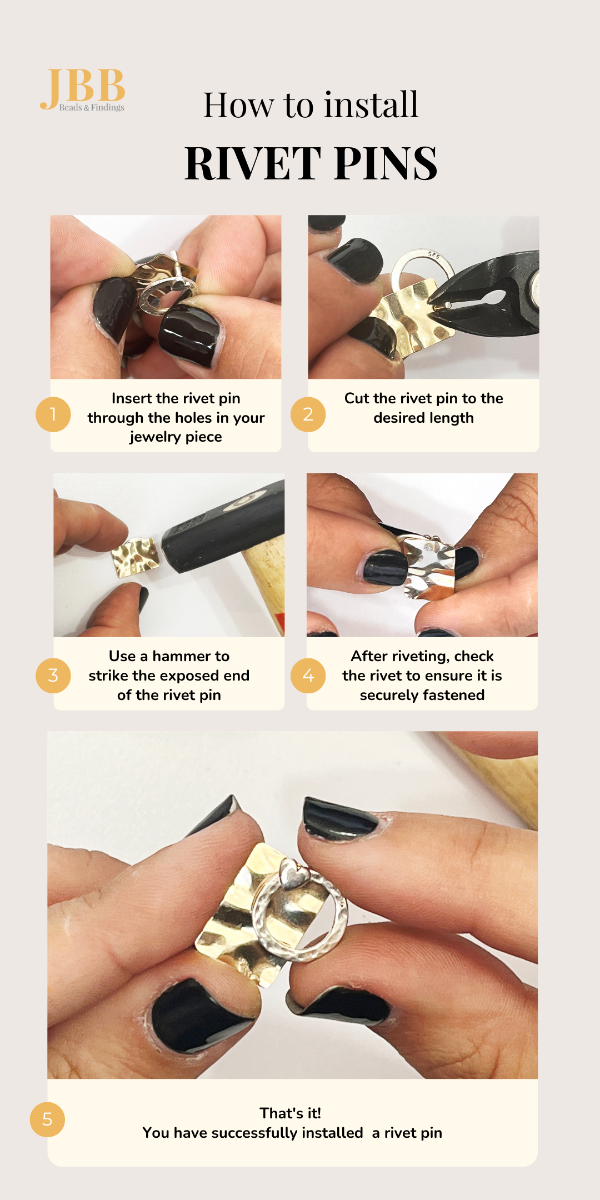 JBB
Beads & Findings

How to install
RIVET PINS

1
Insert the rivet pin through the holes in your jewelry piece

2
Cut the rivet pin to the desired length

3
Use a hammer to strike the exposed end of the rivet pin

4
After riveting, check the rivet to ensure it is securely fastened

5
That's it!
You have successfully installed a rivet pin